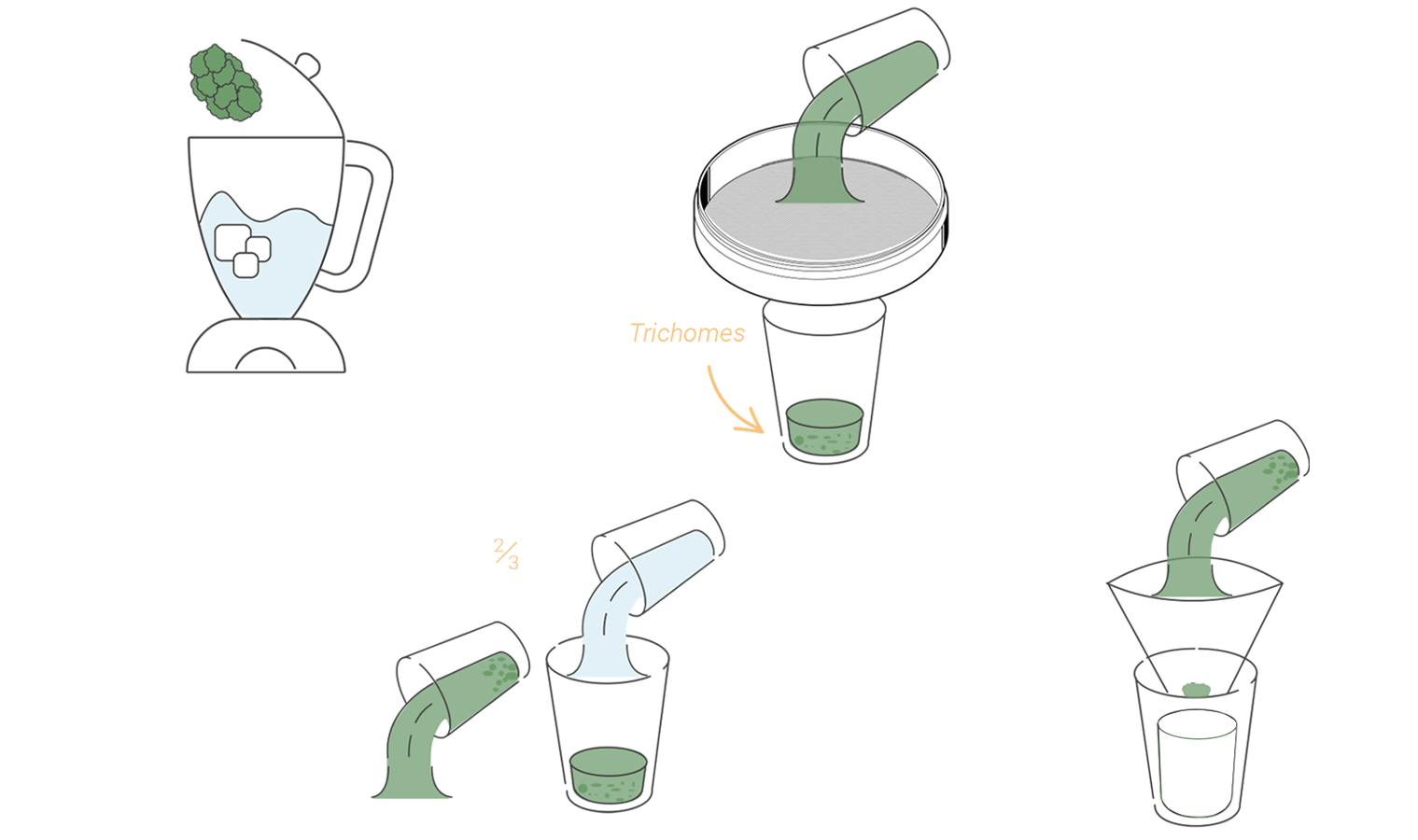 Trichomes

$\frac{2}{3}$