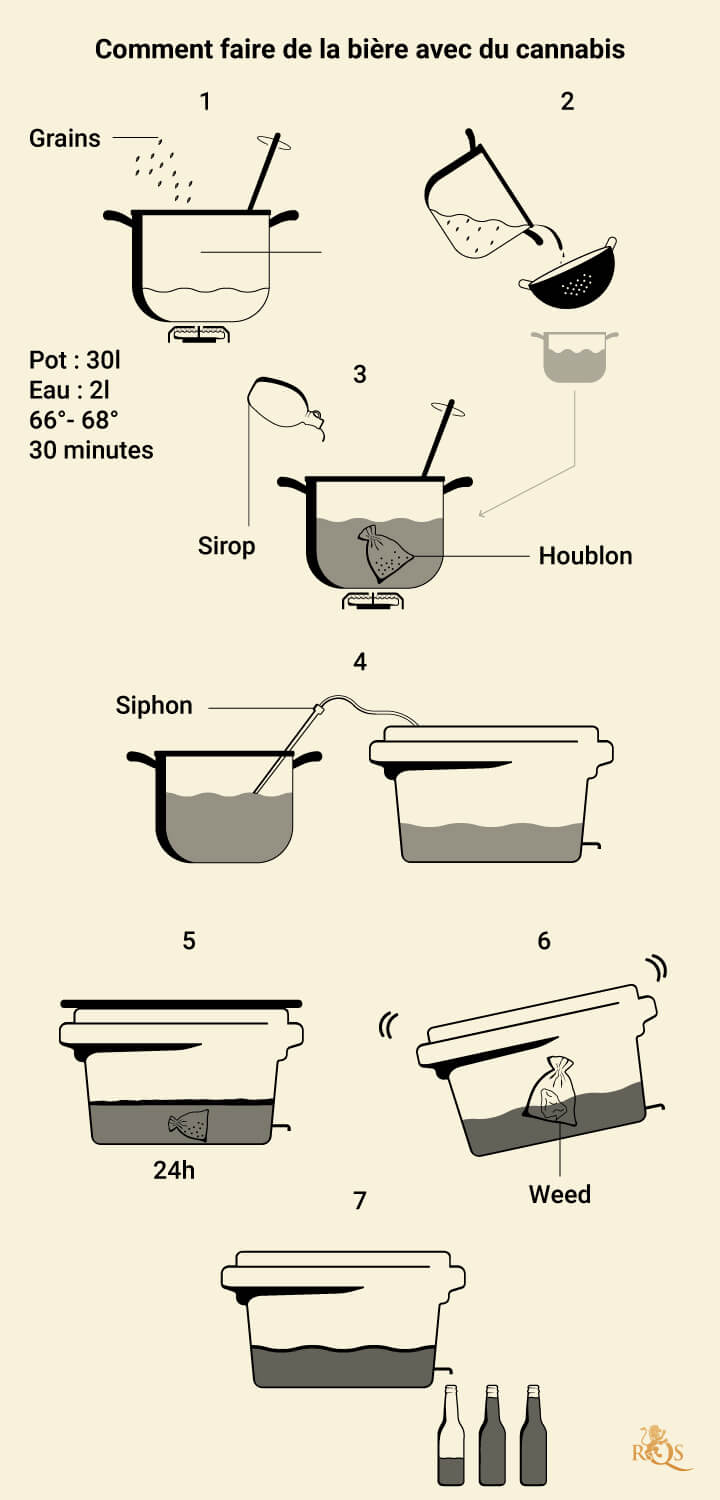 Comment faire de la bière avec du cannabis

1

Grains

Pot : 30l
Eau : 2l
66°- 68°
30 minutes

2

3

Sirop

Houblon

4

Siphon

5

24h

6

Weed

7

RQS