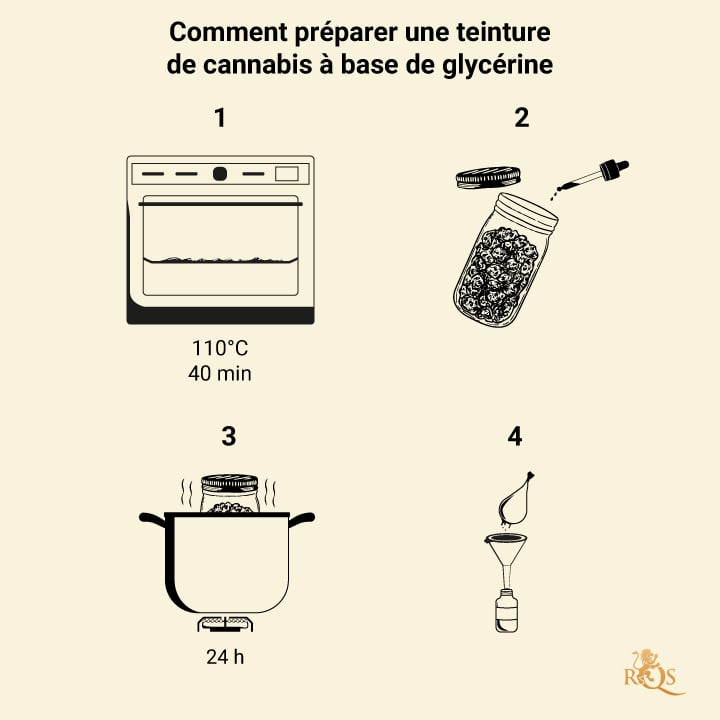 Comment préparer une teinture de cannabis à base de glycérine

1

110°C
40 min

2

3

24 h

4

RQS